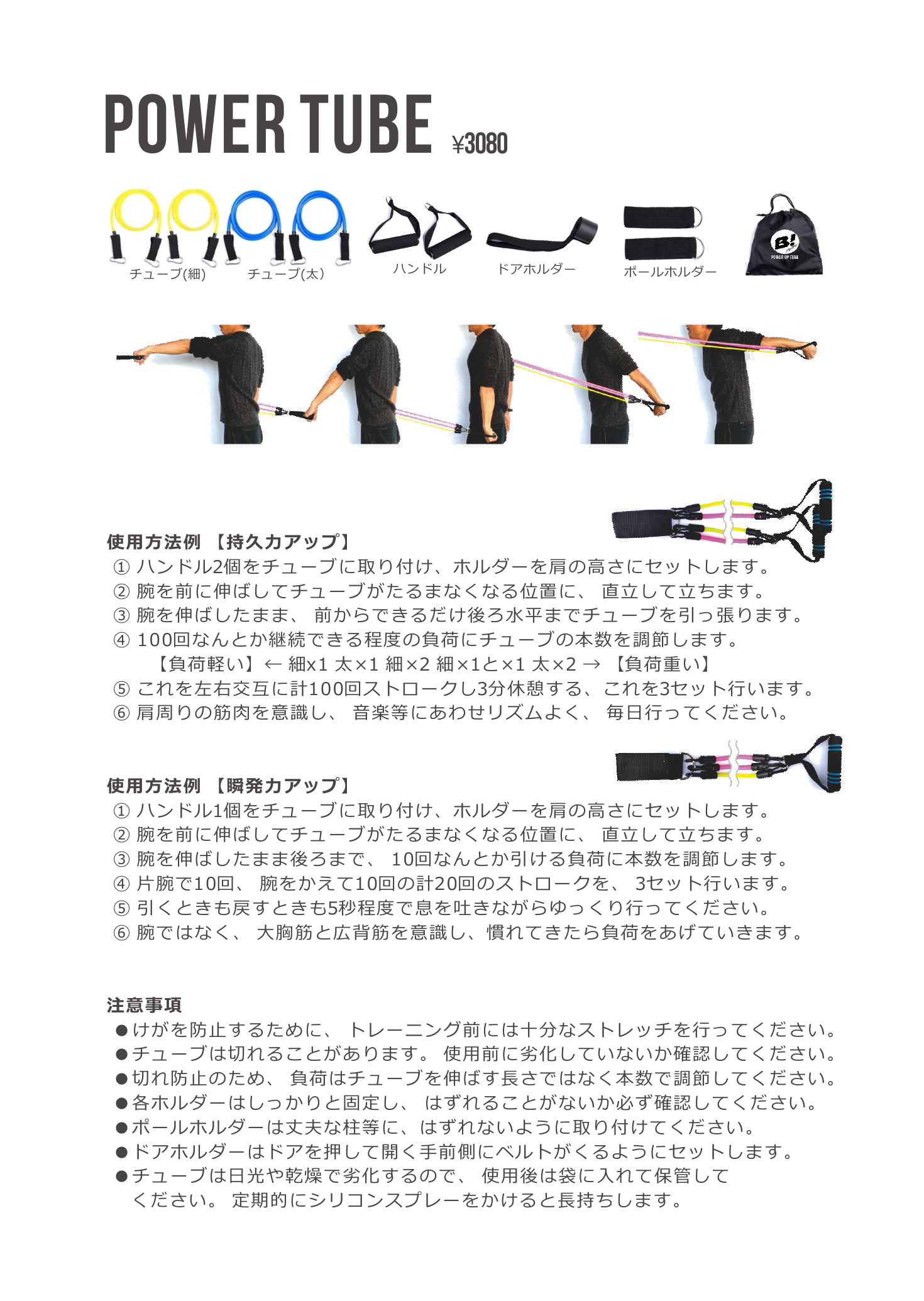 POWER TUBE ¥3080

チューブ(細) チューブ(太) ハンドル ドアホルダー ポールホルダー

B! POWER UP TUBE

使用方法例 【持久力アップ】
① ハンドル2個をチューブに取り付け、ホルダーを肩の高さにセットします。
② 腕を前に伸ばしてチューブがたるまなくなる位置に、 直立して立ちます。
③ 腕を伸ばしたまま、 前からできるだけ後ろ水平までチューブを引っ張ります。
④ 100回なんとか継続できる程度の負荷にチューブの本数を調節します。
【負荷軽い】← 細x1 太×1 細×2 細×1と×1 太×2 → 【負荷重い】
⑤ これを左右交互に計100回ストロークし3分休憩する、これを3セット行います。
⑥ 肩周りの筋肉を意識し、 音楽等にあわせリズムよく、 毎日行ってください。

使用方法例 【瞬発力アップ】
① ハンドル1個をチューブに取り付け、ホルダーを肩の高さにセットします。
② 腕を前に伸ばしてチューブがたるまなくなる位置に、 直立して立ちます。
③ 腕を伸ばしたまま後ろまで、 10回なんとか引ける負荷に本数を調節します。
④ 片腕で10回、 腕をかえて10回の計20回のストロークを、 3セット行います。
⑤ 引くときも戻すときも5秒程度で息を吐きながらゆっくり行ってください。
⑥ 腕ではなく、 大胸筋と広背筋を意識し、慣れてきたら負荷をあげていきます。

注意事項
●けがを防止するために、 トレーニング前には十分なストレッチを行ってください。
●チューブは切れることがあります。 使用前に劣化していないか確認してください。
●切れ防止のため、 負荷はチューブを伸ばす長さではなく本数で調節してください。
●各ホルダーはしっかりと固定し、 はずれることがないか必ず確認してください。
●ポールホルダーは丈夫な柱等に、はずれないように取り付けてください。
●ドアホルダーはドアを押して開く手前側にベルトがくるようにセットします。
●チューブは日光や乾燥で劣化するので、 使用後は袋に入れて保管してください。 定期的にシリコンスプレーをかけると長持ちします。